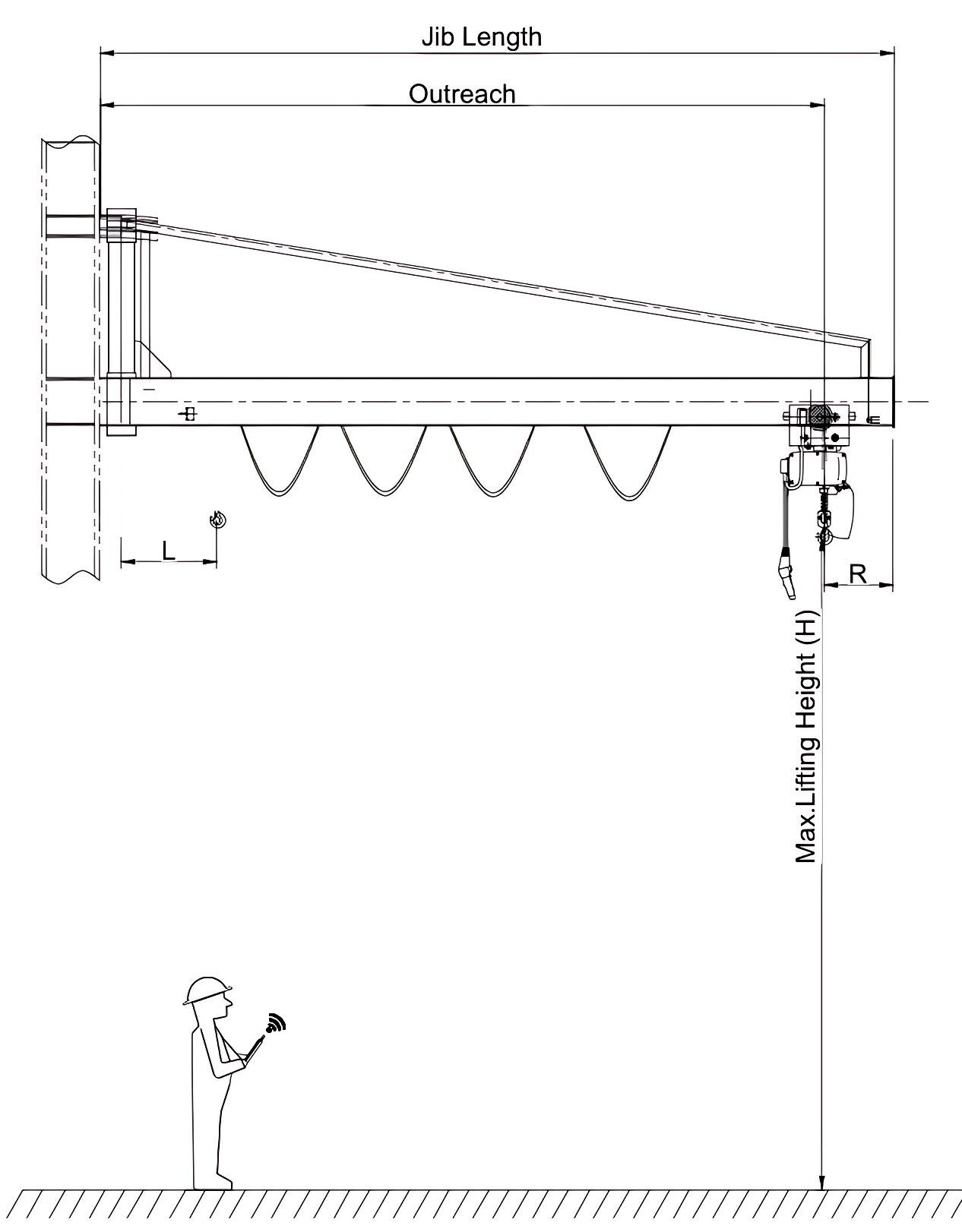 Jib Length

Outreach

L

R

Max.Lifting Height (H)